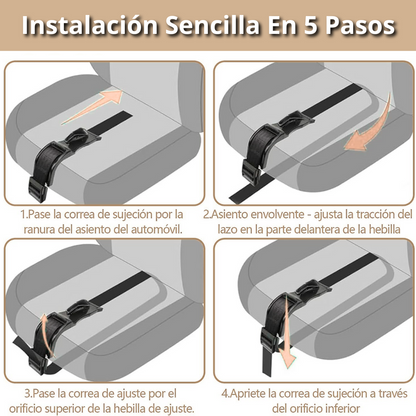 Instalación Sencilla En 5 Pasos

1.Pase la correa de sujeción por la ranura del asiento del automóvil.

2.Asiento envolvente - ajusta la tracción del lazo en la parte delantera de la hebilla

3.Pase la correa de ajuste por el orificio superior de la hebilla de ajuste.

4.Apriete la correa de sujeción a través del orificio inferior